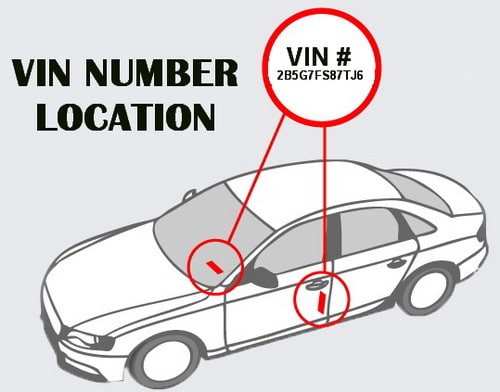 VIN NUMBER LOCATION

VIN #
2B5G7FS87TJ6